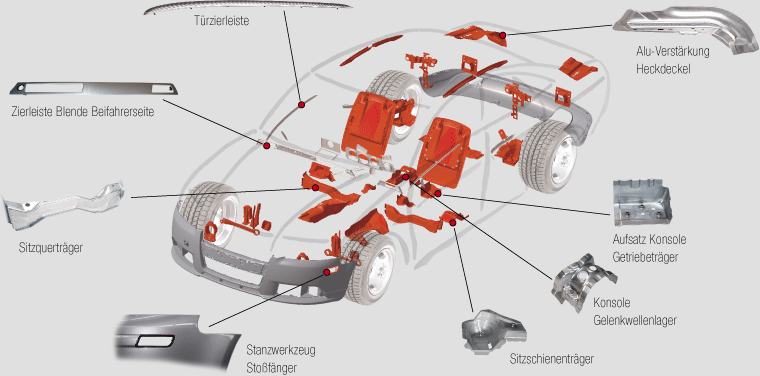 Türzierleiste

Alu-Verstärkung
Heckdeckel

Zierleiste Blende Beifahrerseite

Sitzquerträger

Aufsatz Konsole
Getriebeträger

Konsole
Gelenkwellenlager

Stanzwerkzeug
Stoßfänger

Sitzschienenträger